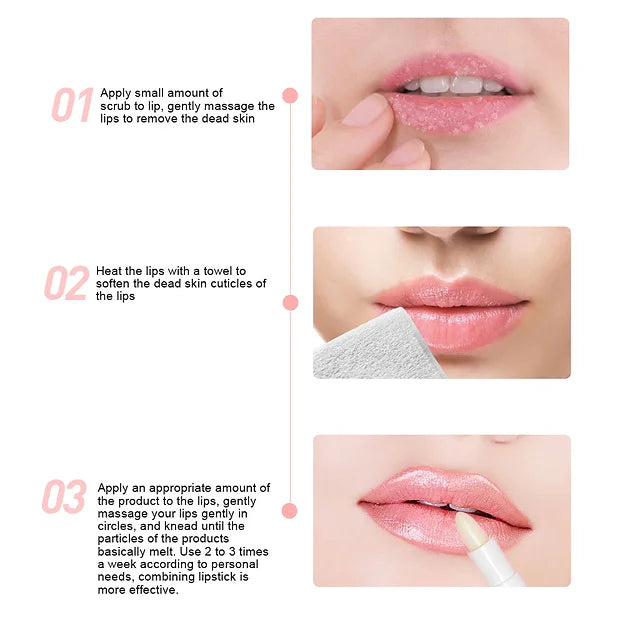 01 Apply small amount of scrub to lip, gently massage the lips to remove the dead skin

02 Heat the lips with a towel to soften the dead skin cuticles of the lips

03 Apply an appropriate amount of the product to the lips, gently massage your lips gently in circles, and knead until the particles of the products basically melt. Use 2 to 3 times a week according to personal needs, combining lipstick is more effective.